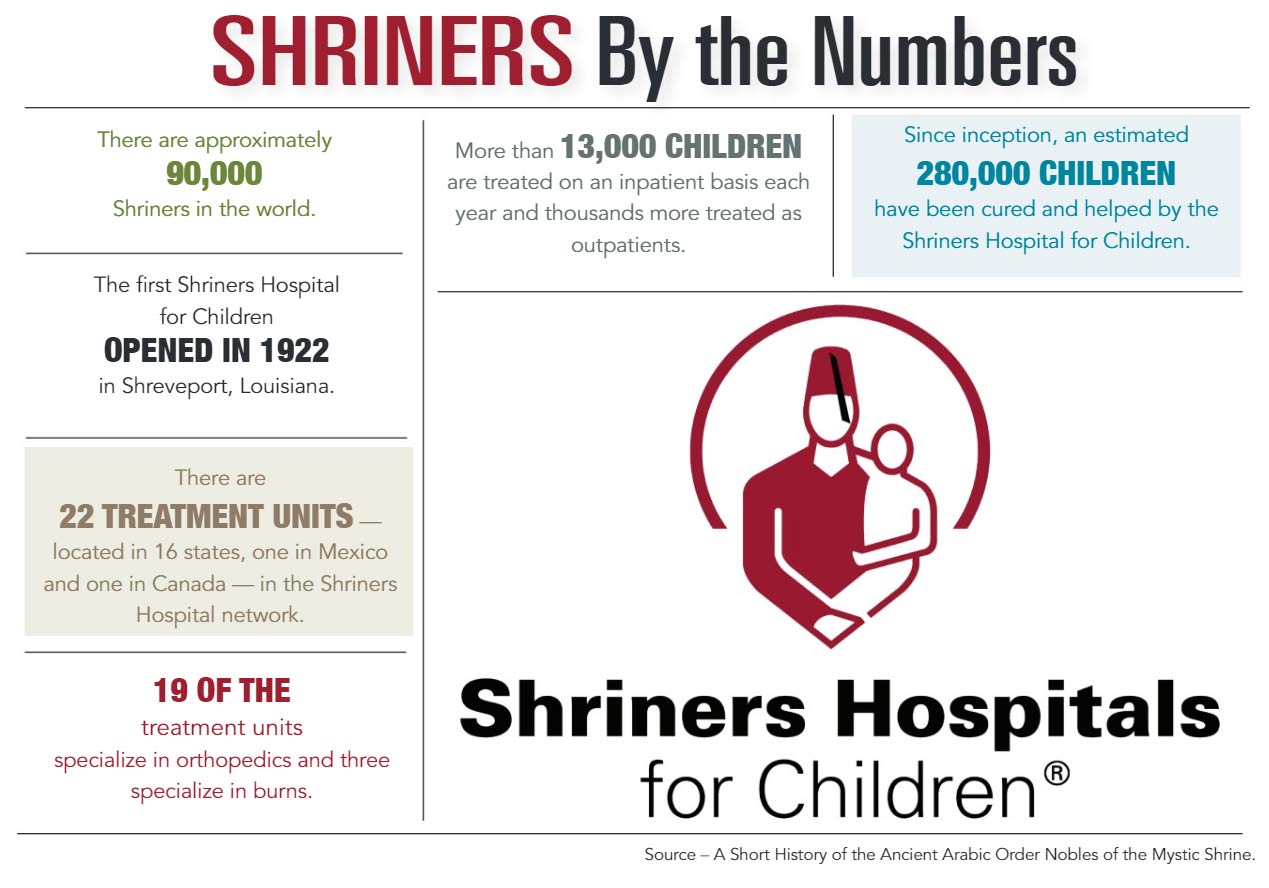 SHRINERS By the Numbers

There are approximately
90,000
Shriners in the world.

The first Shriners Hospital for Children
OPENED IN 1922
in Shreveport, Louisiana.

There are
22 TREATMENT UNITS —
located in 16 states, one in Mexico and one in Canada — in the Shriners Hospital network.

19 OF THE
treatment units
specialize in orthopedics and three specialize in burns.

More than 13,000 CHILDREN are treated on an inpatient basis each year and thousands more treated as outpatients.

Since inception, an estimated
280,000 CHILDREN
have been cured and helped by the Shriners Hospital for Children.

Shriners Hospitals
for Children®

Source – A Short History of the Ancient Arabic Order Nobles of the Mystic Shrine.