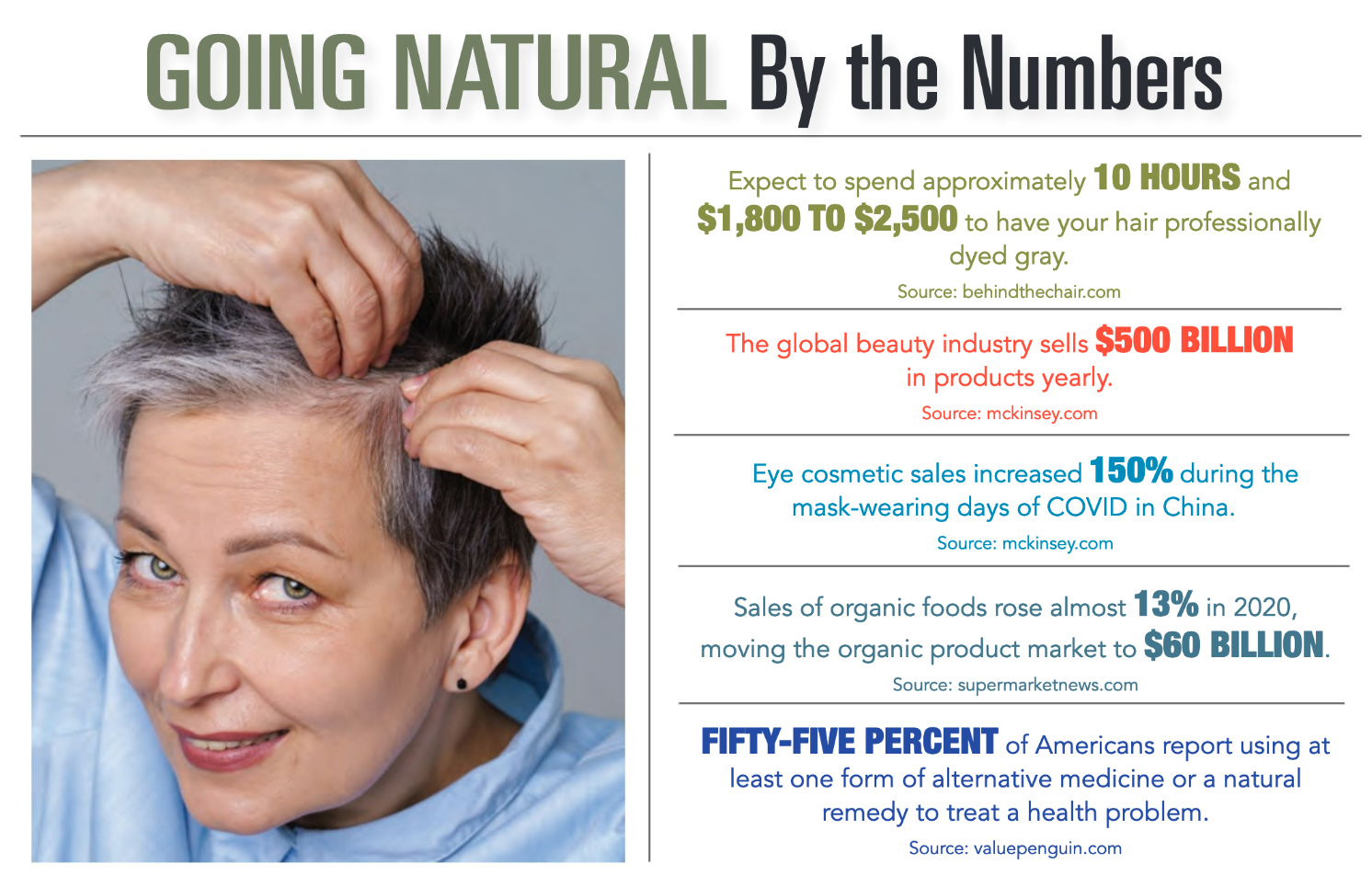 GOING NATURAL By the Numbers

Expect to spend approximately 10 HOURS and $1,800 TO $2,500 to have your hair professionally dyed gray.
Source: behindthechair.com

The global beauty industry sells $500 BILLION in products yearly.
Source: mckinsey.com

Eye cosmetic sales increased 150% during the mask-wearing days of COVID in China.
Source: mckinsey.com

Sales of organic foods rose almost 13% in 2020, moving the organic product market to $60 BILLION.
Source: supermarketnews.com

FIFTY-FIVE PERCENT of Americans report using at least one form of alternative medicine or a natural remedy to treat a health problem.
Source: valuepenguin.com