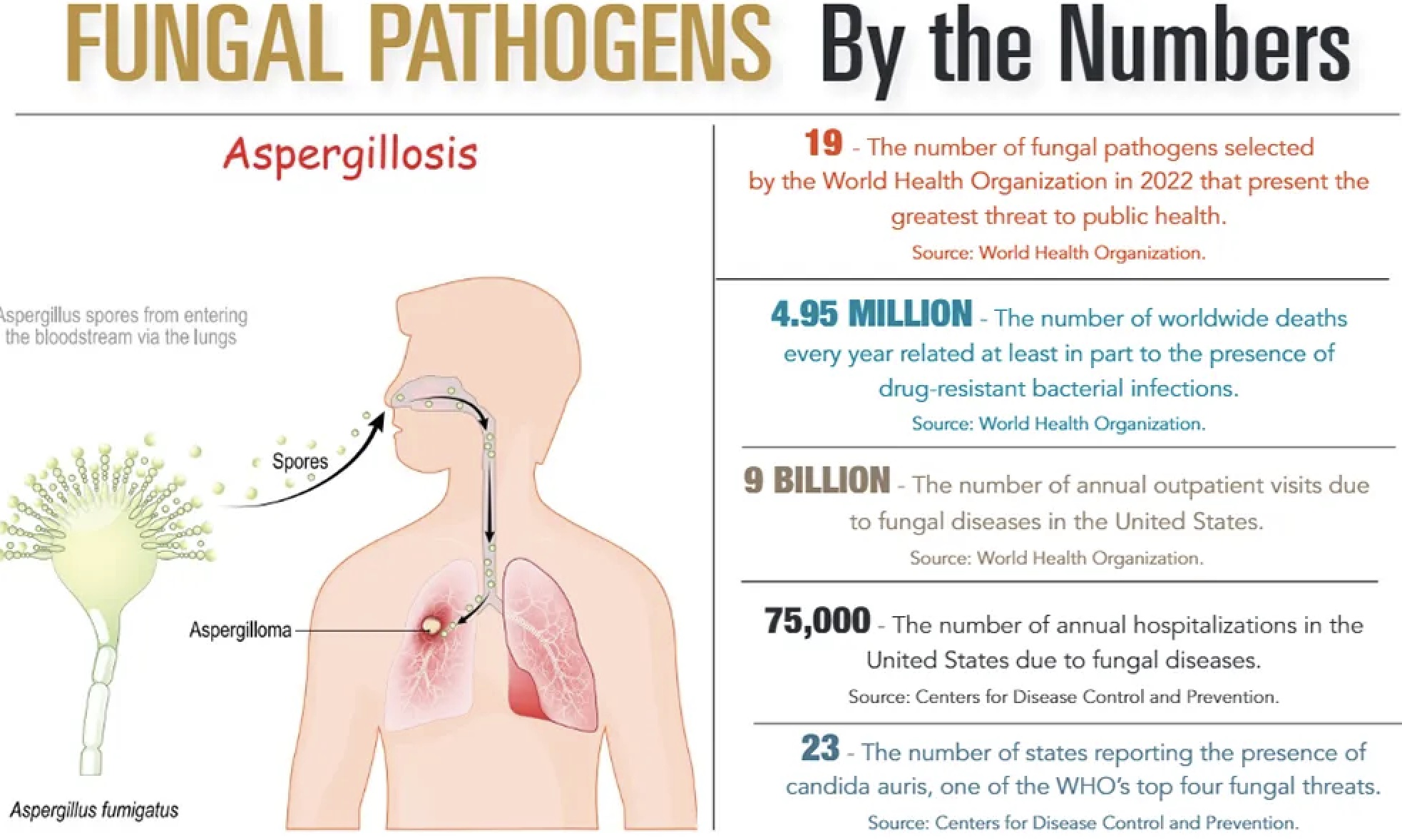 FUNGAL PATHOGENS By the Numbers

Aspergillosis

Aspergillus spores from entering the bloodstream via the lungs

Spores

Aspergilloma

Aspergillus fumigatus

19 - The number of fungal pathogens selected by the World Health Organization in 2022 that present the greatest threat to public health.
Source: World Health Organization.

4.95 MILLION - The number of worldwide deaths every year related at least in part to the presence of drug-resistant bacterial infections.
Source: World Health Organization.

9 BILLION - The number of annual outpatient visits due to fungal diseases in the United States.
Source: World Health Organization.

75,000 - The number of annual hospitalizations in the United States due to fungal diseases.
Source: Centers for Disease Control and Prevention.

23 - The number of states reporting the presence of candida auris, one of the WHO's top four fungal threats.
Source: Centers for Disease Control and Prevention.